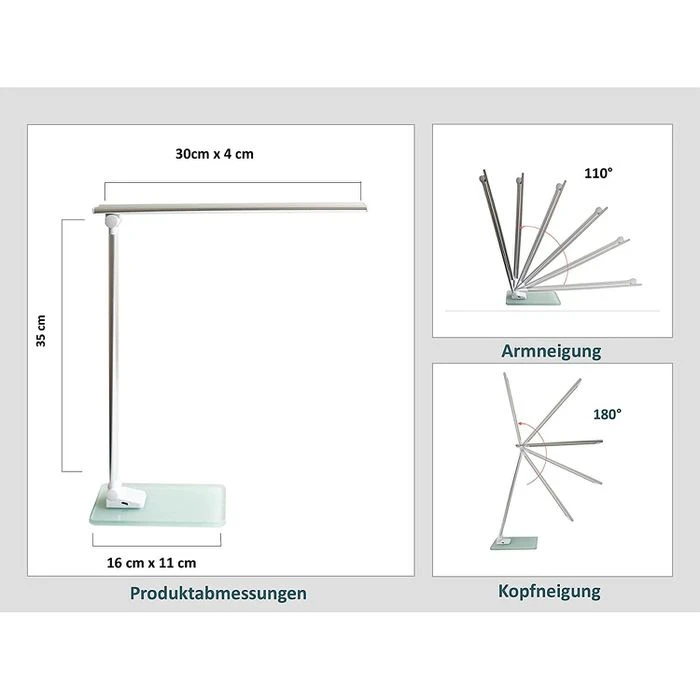 30cm x 4 cm

35 cm

16 cm x 11 cm

Produktabmessungen

110°

Armneigung

180°

Kopfneigung